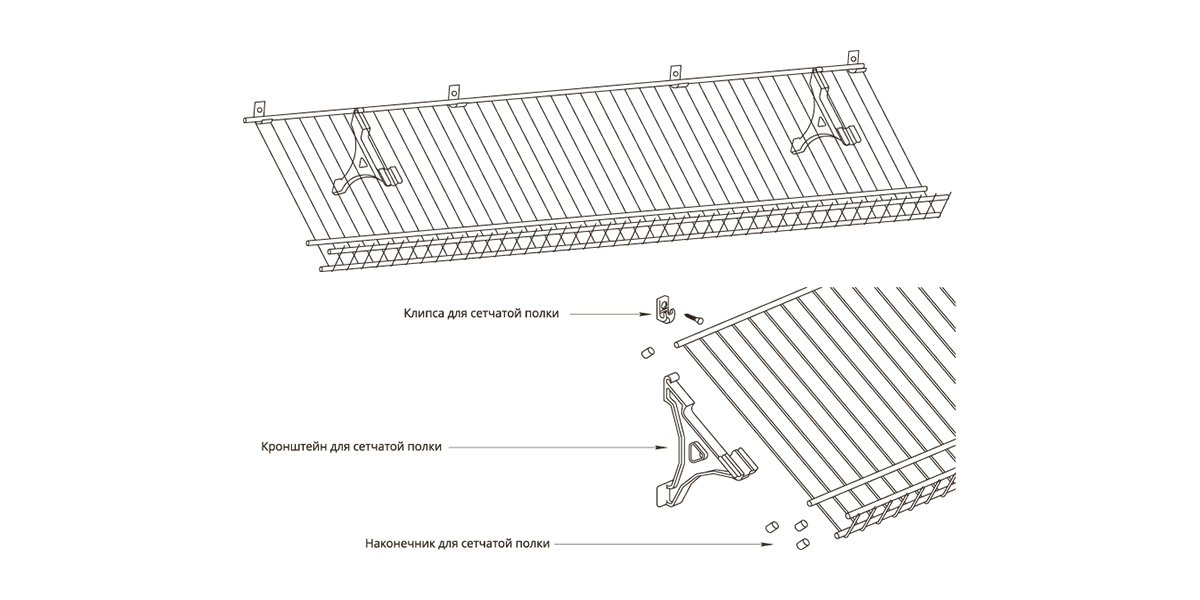 Клипса для сетчатой полки

Кронштейн для сетчатой полки

Наконечник для сетчатой полки