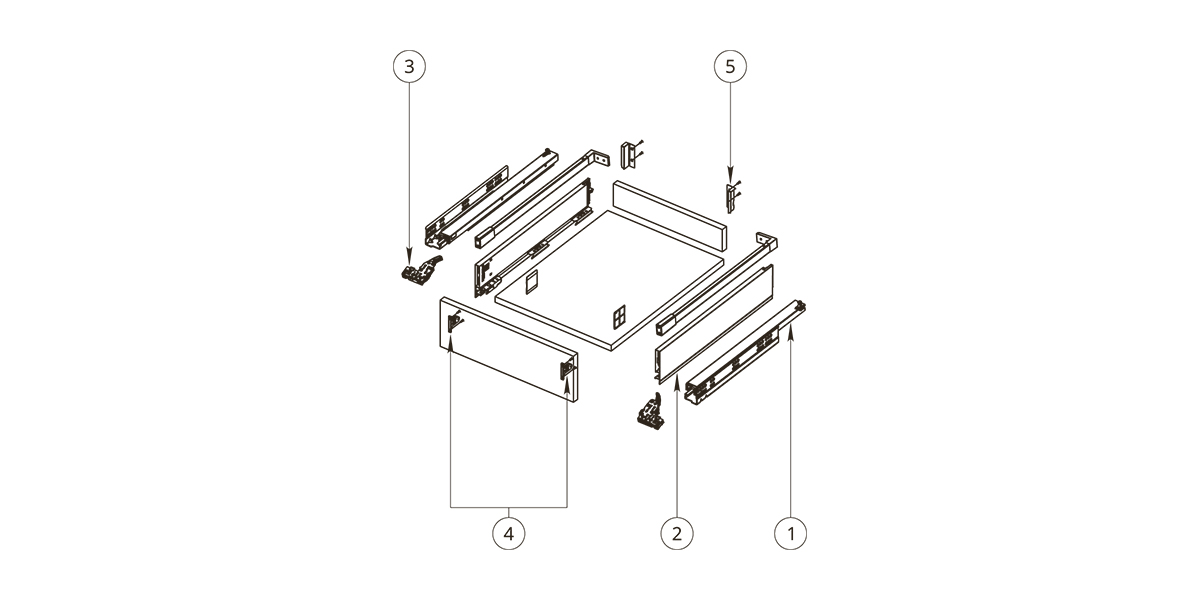 3
5
4
2
1