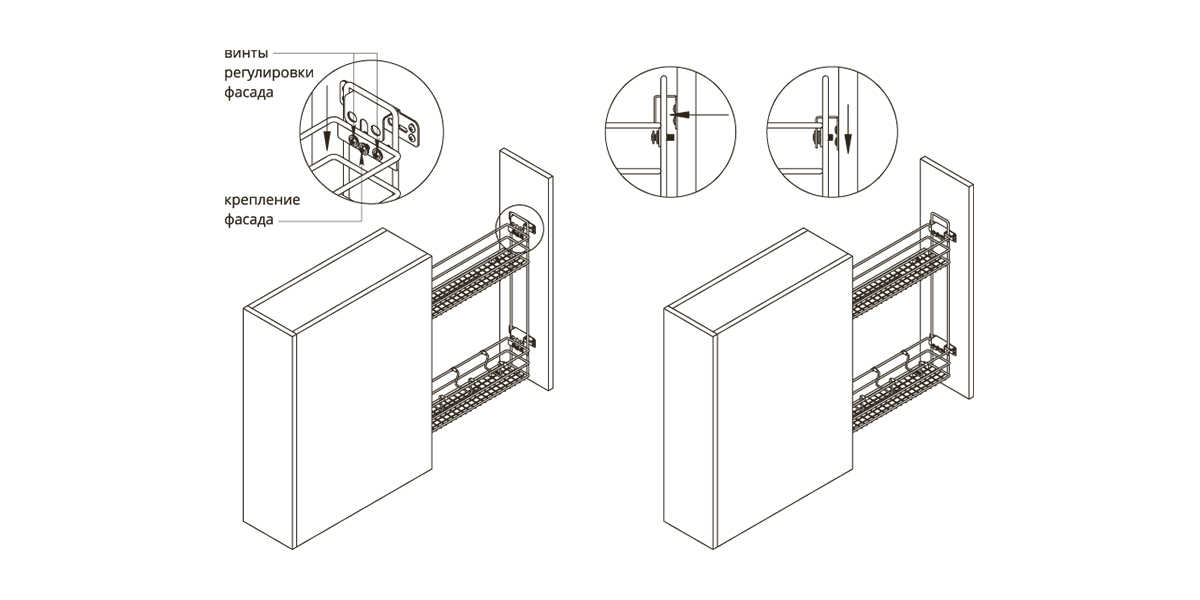 винты
регулировки
фасада

крепление
фасада